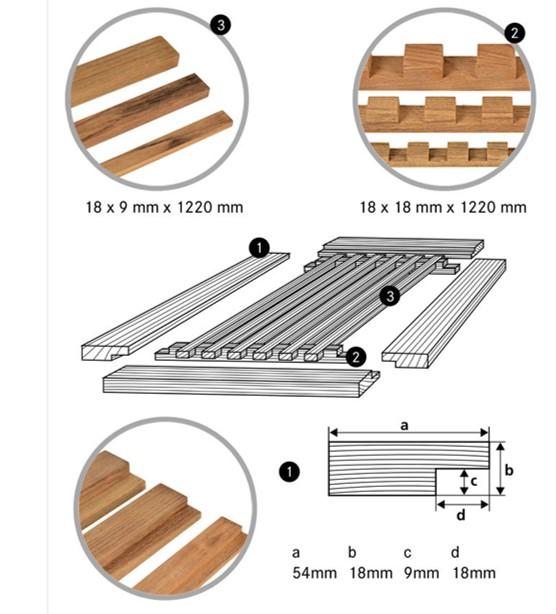 3

2

18 x 9 mm x 1220 mm

18 x 18 mm x 1220 mm

1

3

2

1

a

b

c

d

| a | b | c | d |
|---|---|---|---|
| 54mm | 18mm | 9mm | 18mm |