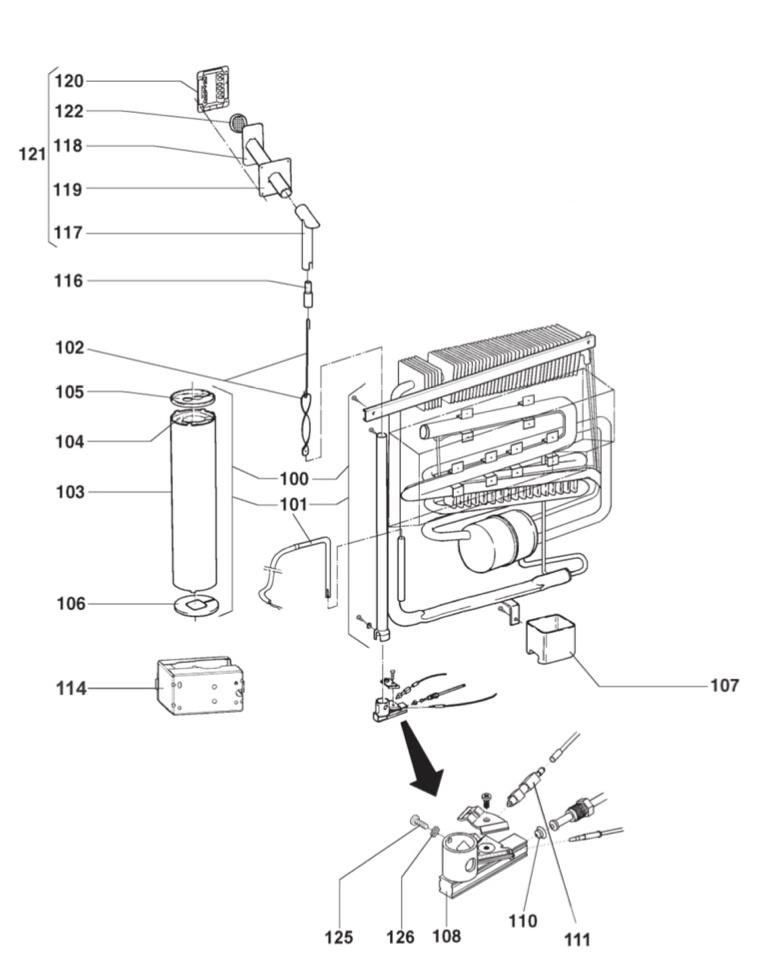 120
122
121
118
119
117
116
102
105
104
103
100
101
106
114
107
125
126
108
110
111