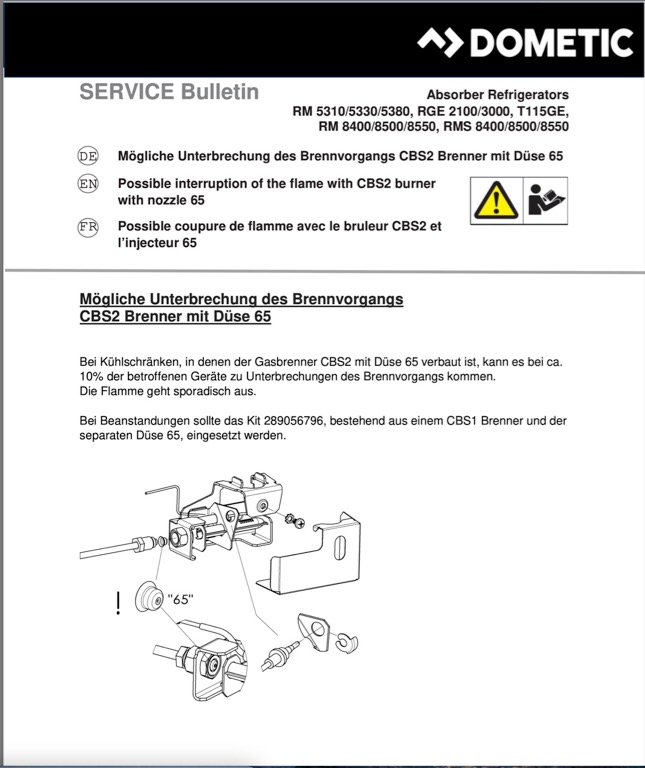 DOMETIC

SERVICE Bulletin

Absorber Refrigerators
RM 5310/5330/5380, RGE 2100/3000, T115GE,
RM 8400/8500/8550, RMS 8400/8500/8550

DE Mögliche Unterbrechung des Brennvorgangs CBS2 Brenner mit Düse 65

EN Possible interruption of the flame with CBS2 burner with nozzle 65

FR Possible coupure de flamme avec le bruleur CBS2 et l'injecteur 65

Mögliche Unterbrechung des Brennvorgangs
CBS2 Brenner mit Düse 65

Bei Kühlschränken, in denen der Gasbrenner CBS2 mit Düse 65 verbaut ist, kann es bei ca. 10% der betroffenen Geräte zu Unterbrechungen des Brennvorgangs kommen.
Die Flamme geht sporadisch aus.

Bei Beanstandungen sollte das Kit 289056796, bestehend aus einem CBS1 Brenner und der separaten Düse 65, eingesetzt werden.

!
"65"