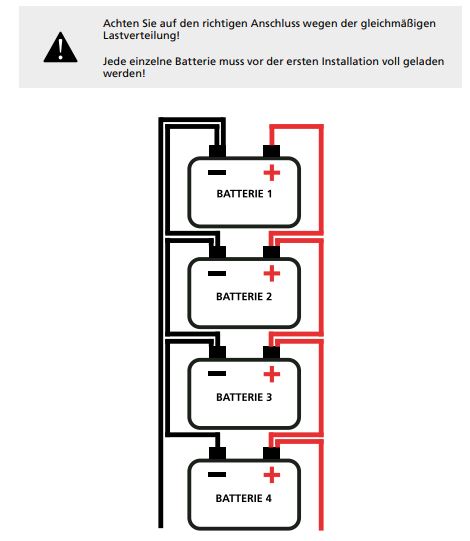 Achten Sie auf den richtigen Anschluss wegen der gleichmäßigen Lastverteilung!

Jede einzelne Batterie muss vor der ersten Installation voll geladen werden!

−
+
BATTERIE 1

−
+
BATTERIE 2

−
+
BATTERIE 3

−
+
BATTERIE 4