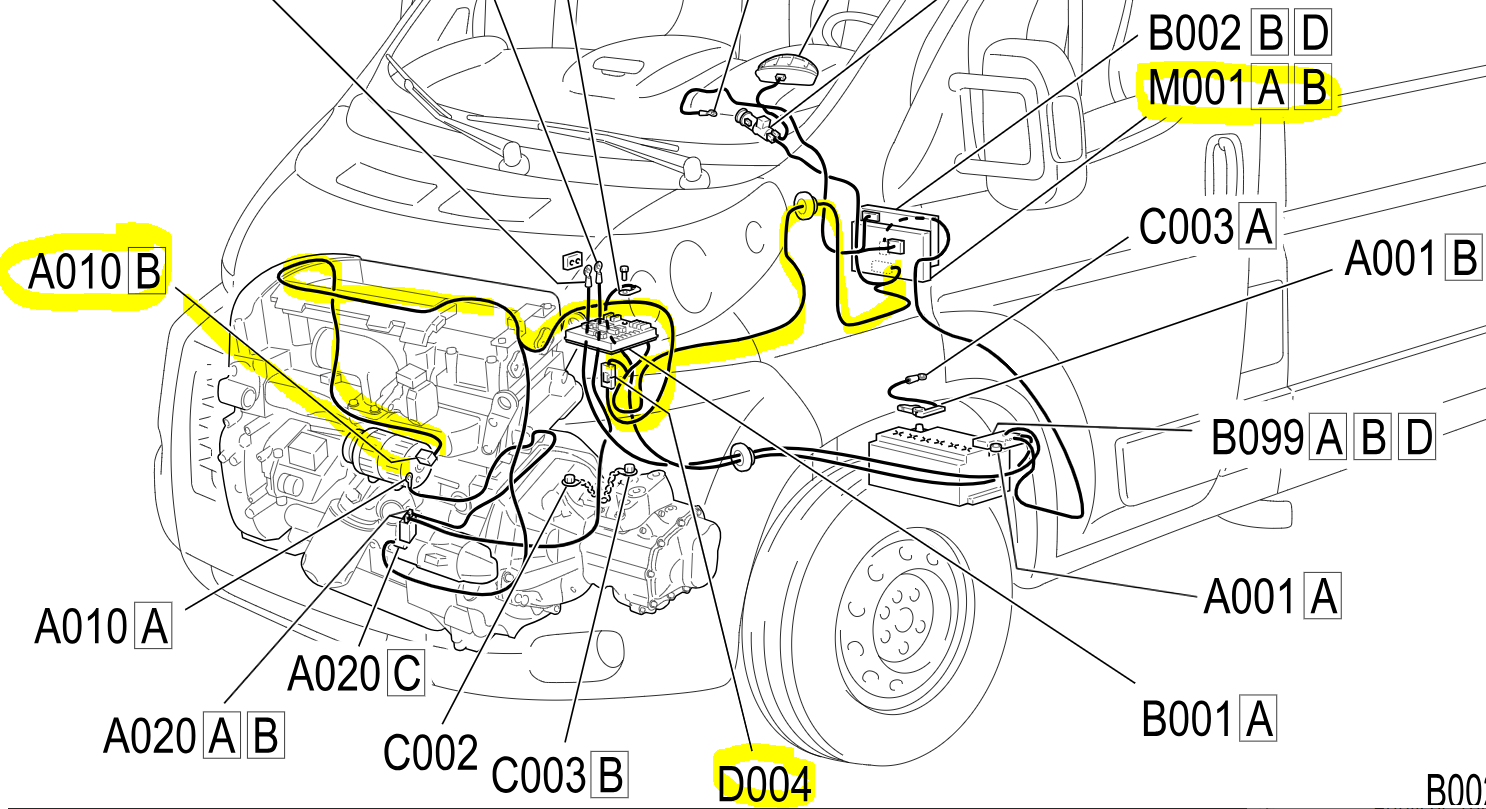 B002 B D
M001 A B
C003 A
A001 B
A010 B
B099 A B D
A001 A
A010 A
A020 C
A020 A B
C002
C003 B
D004
B001 A
B00